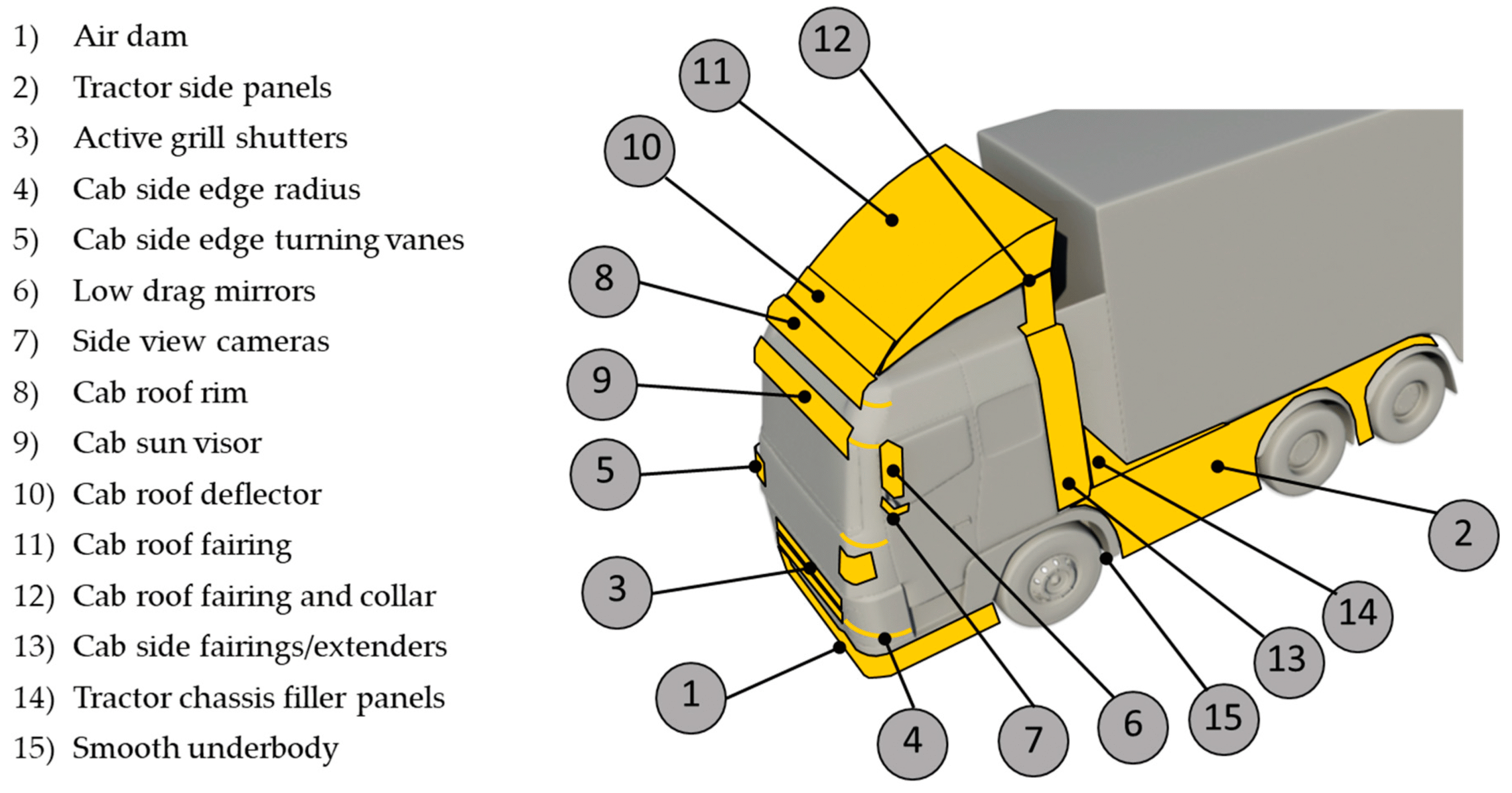 1) Air dam
2) Tractor side panels
3) Active grill shutters
4) Cab side edge radius
5) Cab side edge turning vanes
6) Low drag mirrors
7) Side view cameras
8) Cab roof rim
9) Cab sun visor
10) Cab roof deflector
11) Cab roof fairing
12) Cab roof fairing and collar
13) Cab side fairings/extenders
14) Tractor chassis filler panels
15) Smooth underbody

12
11
10
8
9
5
3
1
4
7
6
15
13
14
2